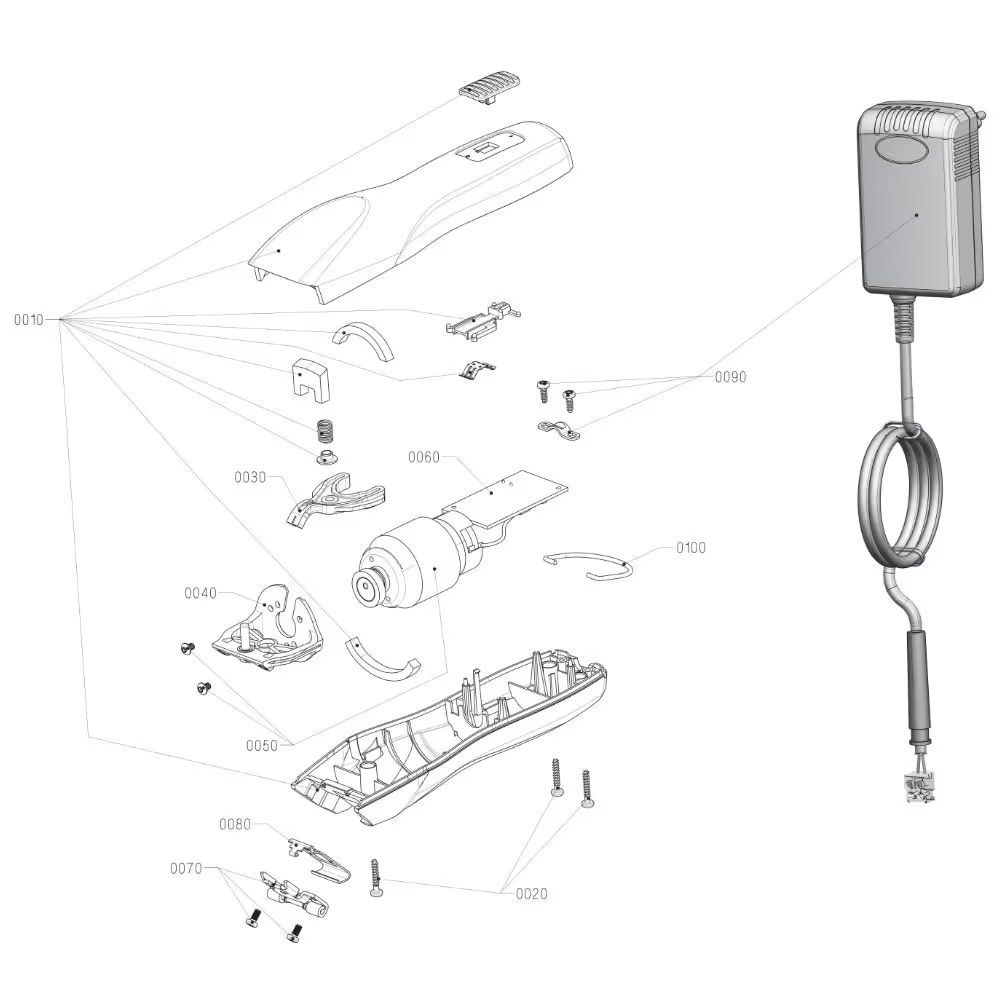 0010

0090

0060

0030

0100

0040

0050

0080

0070

0020